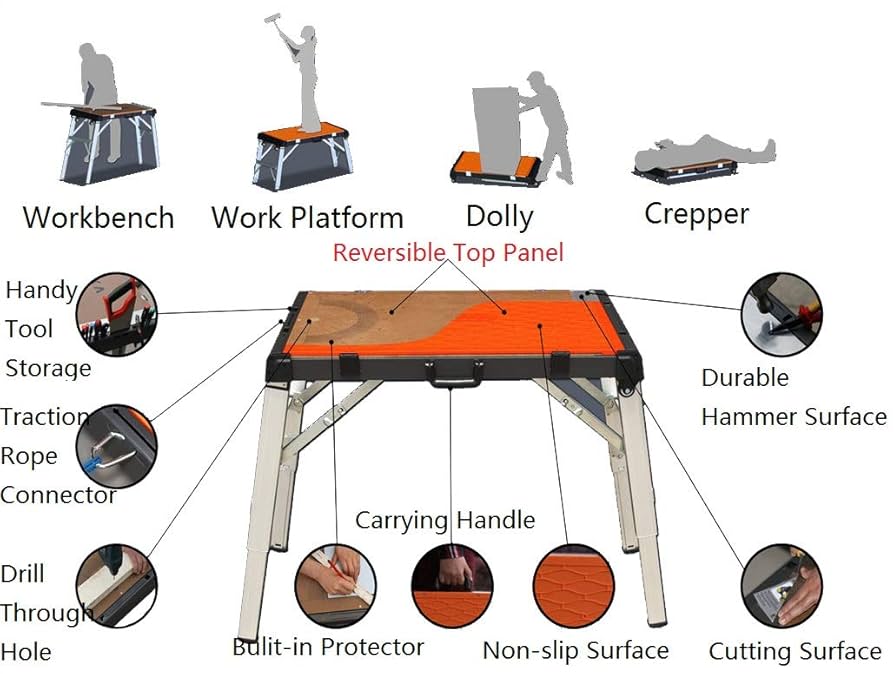 Workbench
Work Platform
Dolly
Crepper

Reversible Top Panel

Handy Tool Storage

Traction Rope Connector

Drill Through Hole

Durable Hammer Surface

Carrying Handle

Bulit-in Protector

Non-slip Surface

Cutting Surface